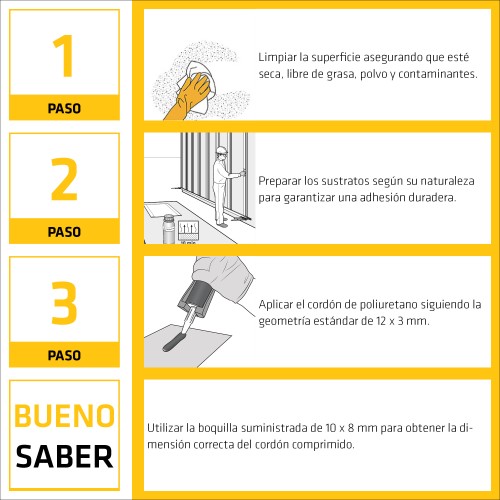 1
PASO

Limpiar la superficie asegurando que esté seca, libre de grasa, polvo y contaminantes.

2
PASO

Preparar los sustratos según su naturaleza para garantizar una adhesión duradera.

3
PASO

Aplicar el cordón de poliuretano siguiendo la geometría estándar de 12 x 3 mm.

BUENO
SABER

Utilizar la boquilla suministrada de 10 x 8 mm para obtener la dimensión correcta del cordón comprimido.